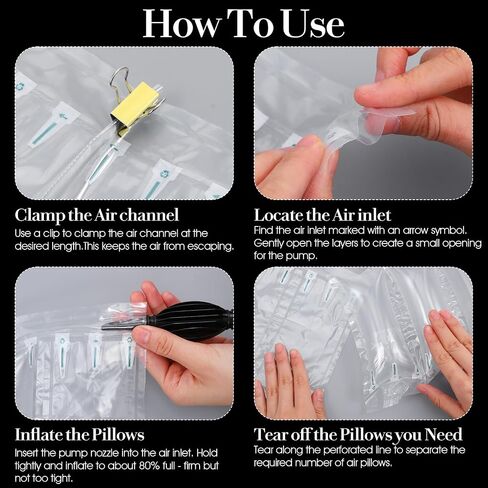 How To Use

Clamp the Air channel
Use a clip to clamp the air channel at the desired length.This keeps the air from escaping.

Locate the Air inlet
Find the air inlet marked with an arrow symbol. Gently open the layers to create a small opening for the pump.

Inflate the Pillows
Insert the pump nozzle into the air inlet. Hold tightly and inflate to about 80% full - firm but not too tight.

Tear off the Pillows you Need
Tear along the perforated line to separate the required number of air pillows.