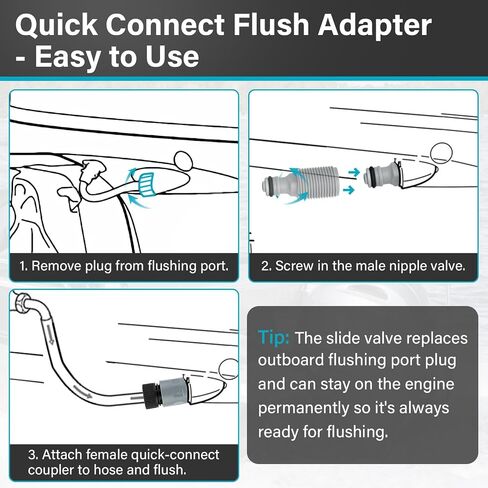 Quick Connect Flush Adapter - Easy to Use

1. Remove plug from flushing port.

2. Screw in the male nipple valve.

3. Attach female quick-connect coupler to hose and flush.

Tip: The slide valve replaces outboard flushing port plug and can stay on the engine permanently so it's always ready for flushing.