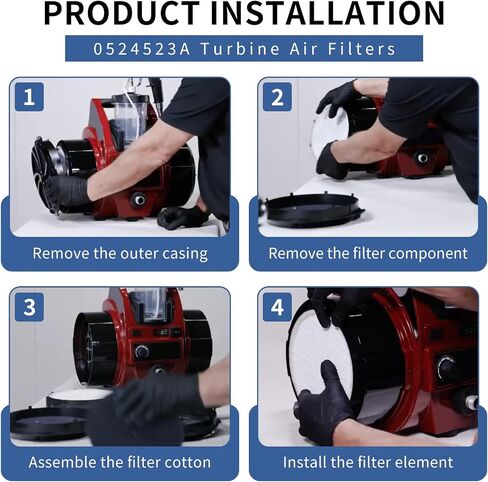 PRODUCT INSTALLATION

0524523A Turbine Air Filters

1

Remove the outer casing

2

Remove the filter component

3

Assemble the filter cotton

4

Install the filter element