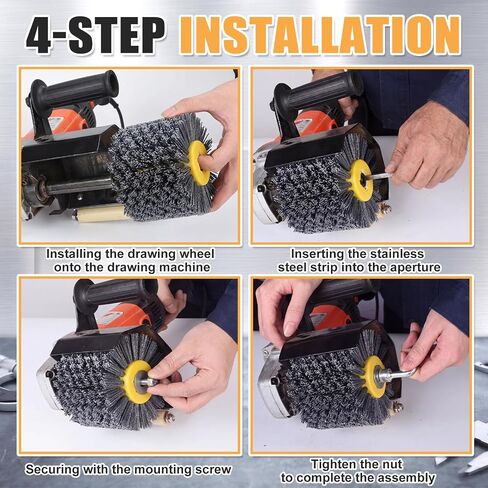 4-STEP INSTALLATION

Installing the drawing wheel onto the drawing machine

Inserting the stainless steel strip into the aperture

Securing with the mounting screw

Tighten the nut to complete the assembly