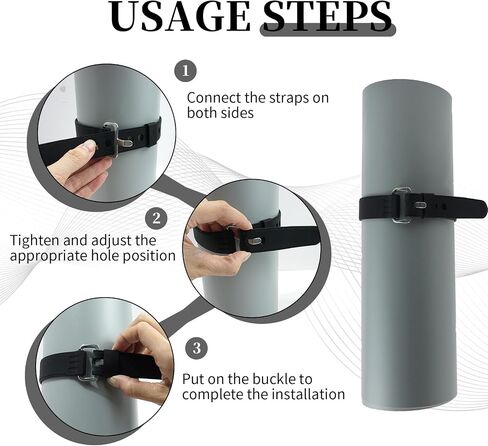 USAGE STEPS

1

Connect the straps on both sides

2

Tighten and adjust the appropriate hole position

3

Put on the buckle to complete the installation