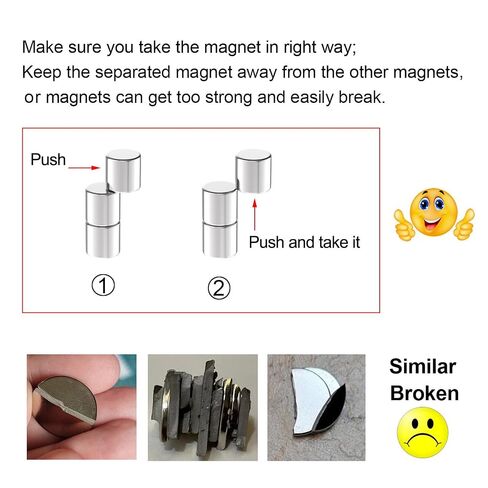 Make sure you take the magnet in right way;
Keep the separated magnet away from the other magnets, or magnets can get too strong and easily break.

Push

Push and take it

①

②

Similar
Broken