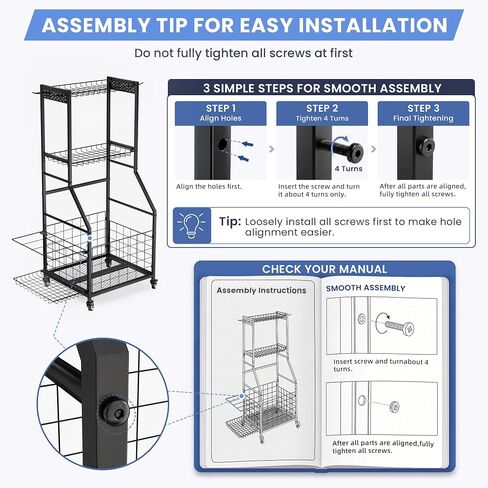 ASSEMBLY TIP FOR EASY INSTALLATION

Do not fully tighten all screws at first

3 SIMPLE STEPS FOR SMOOTH ASSEMBLY

STEP 1
Align Holes

Align the holes first.

STEP 2
Tighten 4 Turns

4 Turns

Insert the screw and turn it about 4 turns only.

STEP 3
Final Tightening

After all parts are aligned, fully tighten all screws.

Tip: Loosely install all screws first to make hole alignment easier.

CHECK YOUR MANUAL

Assembly Instructions

SMOOTH ASSEMBLY

Insert screw and turnabout 4 turns.

After all parts are aligned,fully tighten all screws.