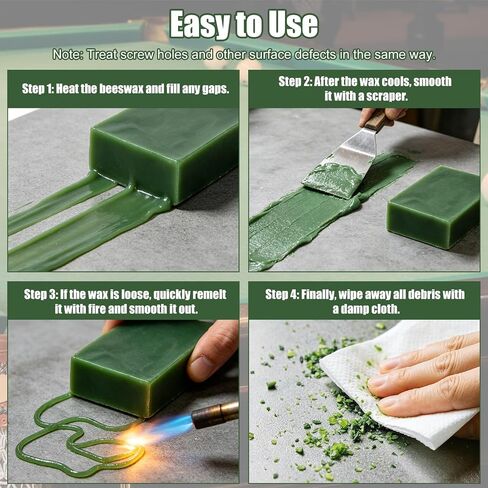 Easy to Use

Note: Treat screw holes and other surface defects in the same way.

Step 1: Heat the beeswax and fill any gaps.

Step 2: After the wax cools, smooth it with a scraper.

Step 3: If the wax is loose, quickly remelt it with fire and smooth it out.

Step 4: Finally, wipe away all debris with a damp cloth.