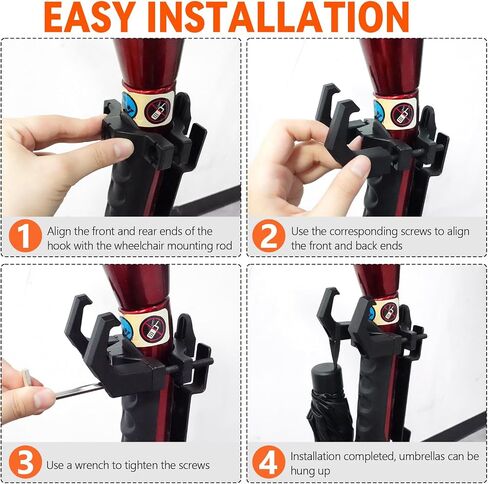 EASY INSTALLATION

1 Align the front and rear ends of the hook with the wheelchair mounting rod

2 Use the corresponding screws to align the front and back ends

3 Use a wrench to tighten the screws

4 Installation completed, umbrellas can be hung up