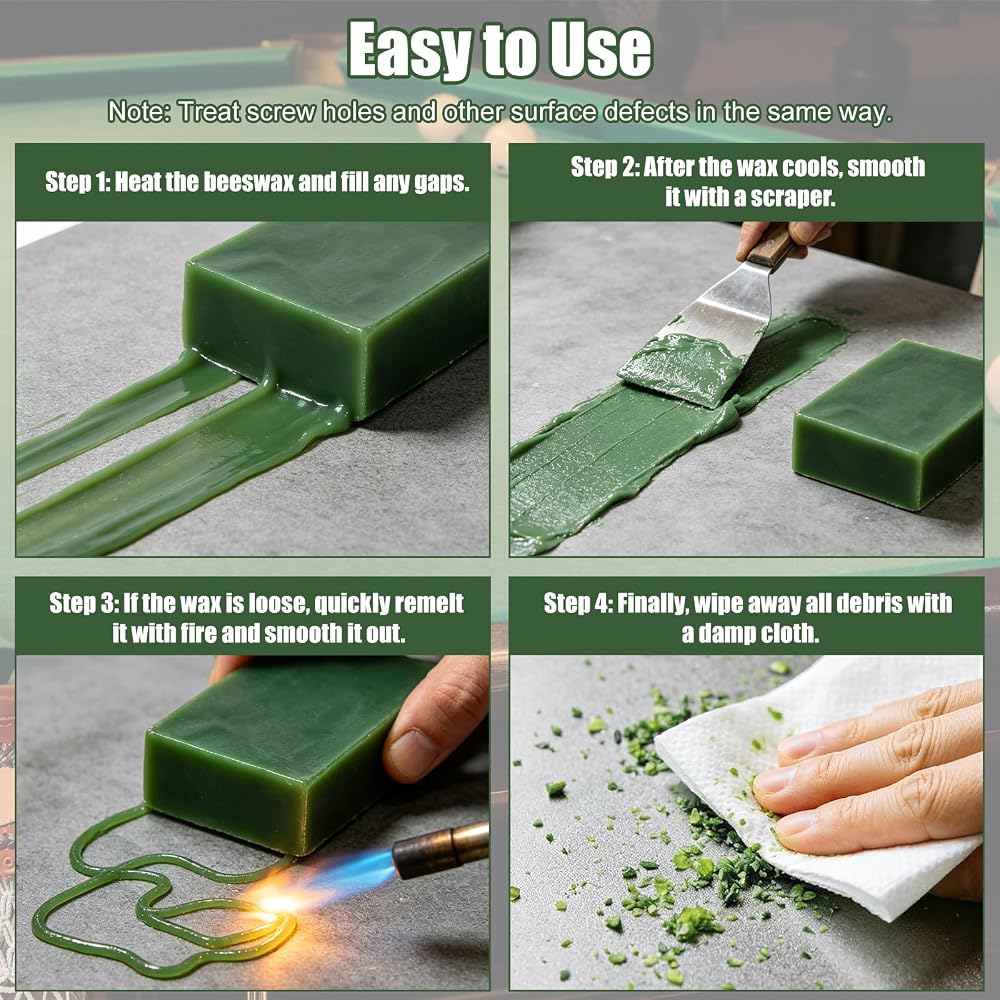 Easy to Use

Note: Treat screw holes and other surface defects in the same way.

Step 1: Heat the beeswax and fill any gaps.

Step 2: After the wax cools, smooth it with a scraper.

Step 3: If the wax is loose, quickly remelt it with fire and smooth it out.

Step 4: Finally, wipe away all debris with a damp cloth.