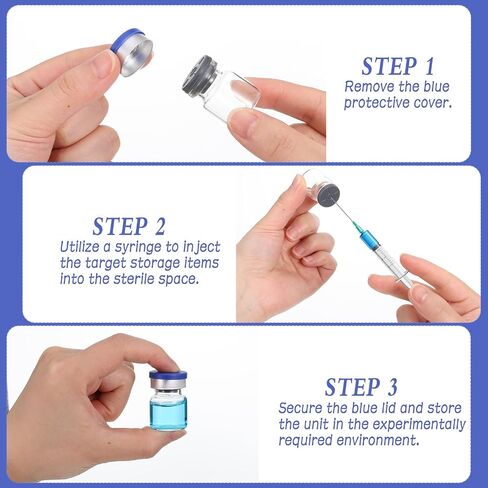 STEP 1
Remove the blue protective cover.

STEP 2
Utilize a syringe to inject the target storage items into the sterile space.

STEP 3
Secure the blue lid and store the unit in the experimentally required environment.