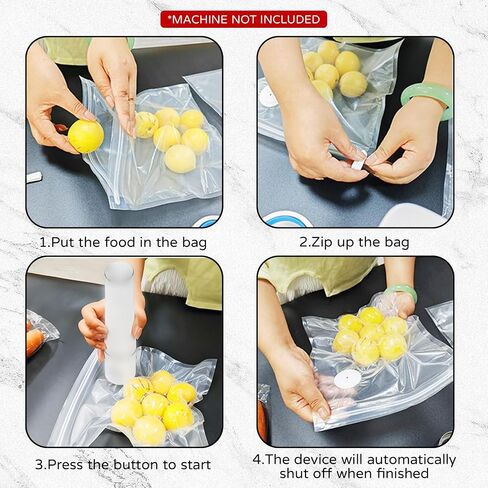 *MACHINE NOT INCLUDED

1.Put the food in the bag

2.Zip up the bag

3.Press the button to start

4.The device will automatically shut off when finished