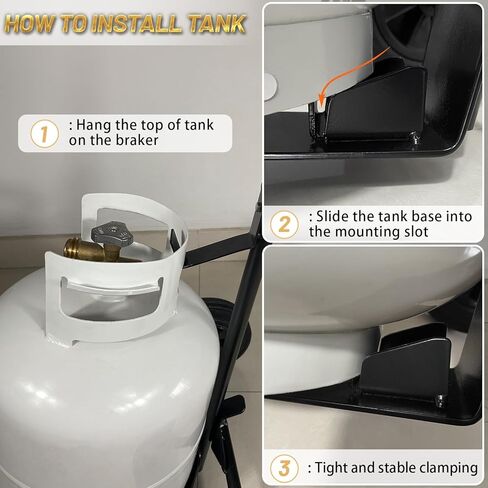 HOW TO INSTALL TANK

1 : Hang the top of tank on the braker

2 : Slide the tank base into the mounting slot

3 : Tight and stable clamping