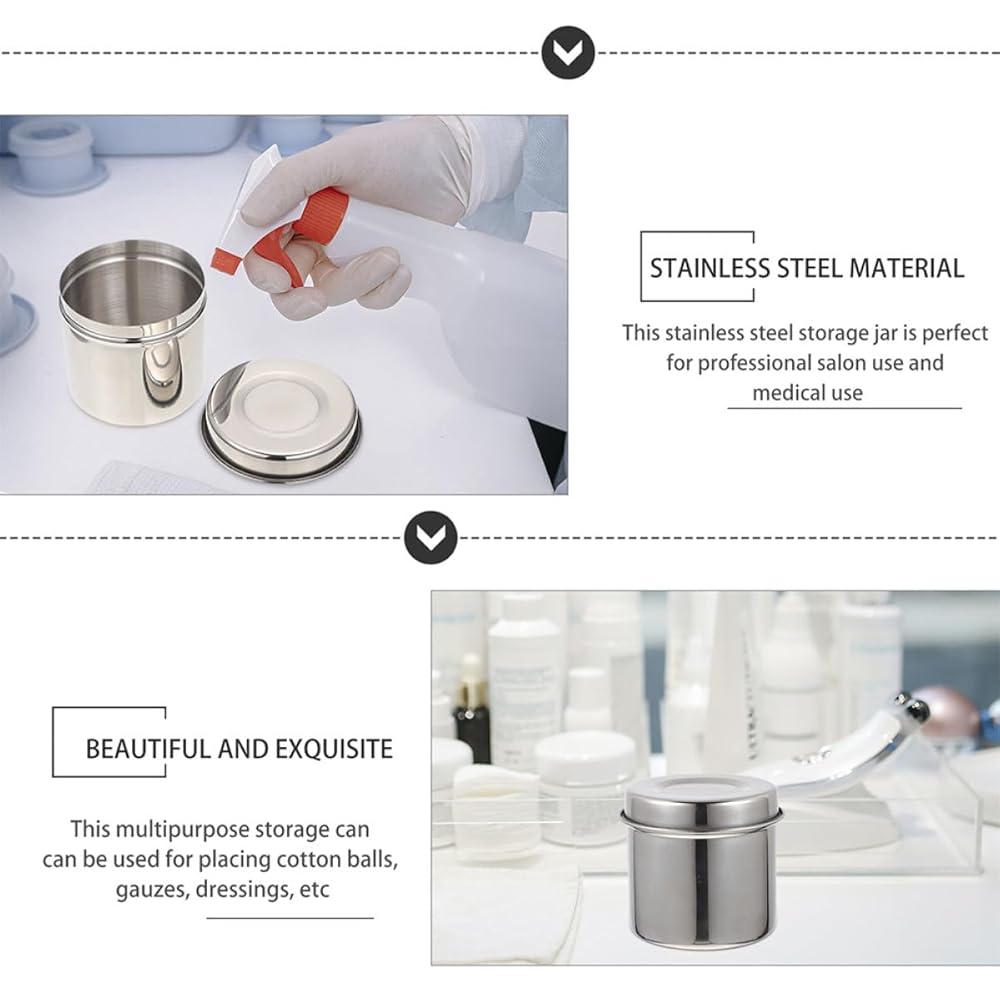 STAINLESS STEEL MATERIAL

This stainless steel storage jar is perfect for professional salon use and medical use

BEAUTIFUL AND EXQUISITE

This multipurpose storage can can be used for placing cotton balls, gauzes, dressings, etc