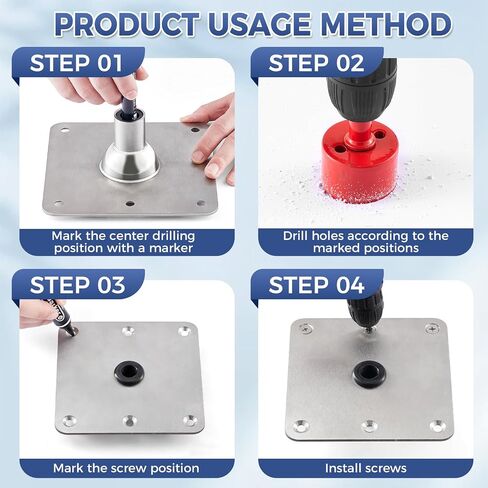 PRODUCT USAGE METHOD

STEP 01

Mark the center drilling position with a marker

STEP 02

Drill holes according to the marked positions

STEP 03

Mark the screw position

STEP 04

Install screws