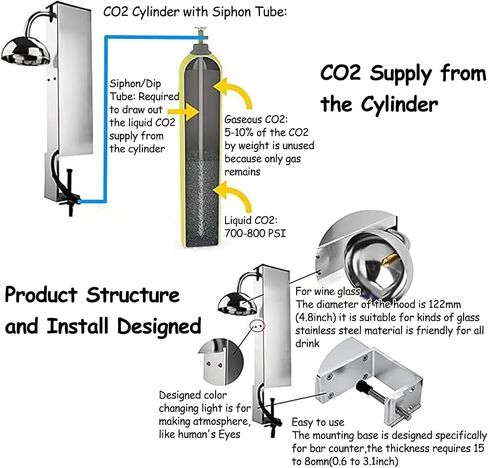 CO2 Cylinder with Siphon Tube:

CO2 Supply from the Cylinder

Siphon/Dip Tube: Required to draw out the liquid CO2 supply from the cylinder

Gaseous CO2: 5-10% of the CO2 by weight is unused because only gas remains

Liquid CO2: 700-800 PSI

Product Structure and Install Designed

For wine glass
The diameter of the hood is 122mm (4.8inch) it is suitable for kinds of glass stainless steel material is friendly for all drink

Designed color changing light is for making atmosphere, like human's Eyes

Easy to use
The mounting base is designed specifically for bar counter,the thickness requires 15 to 8omn(0.6 to 3.1inch)