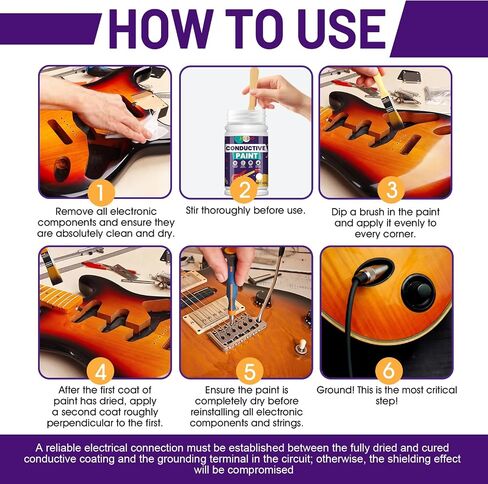 HOW TO USE

CONDUCTIVE PAINT

1

Remove all electronic components and ensure they are absolutely clean and dry.

2

Stir thoroughly before use.

3

Dip a brush in the paint and apply it evenly to every corner.

4

After the first coat of paint has dried, apply a second coat roughly perpendicular to the first.

5

Ensure the paint is completely dry before reinstalling all electronic components and strings.

6

Ground! This is the most critical step!

A reliable electrical connection must be established between the fully dried and cured conductive coating and the grounding terminal in the circuit; otherwise, the shielding effect will be compromised