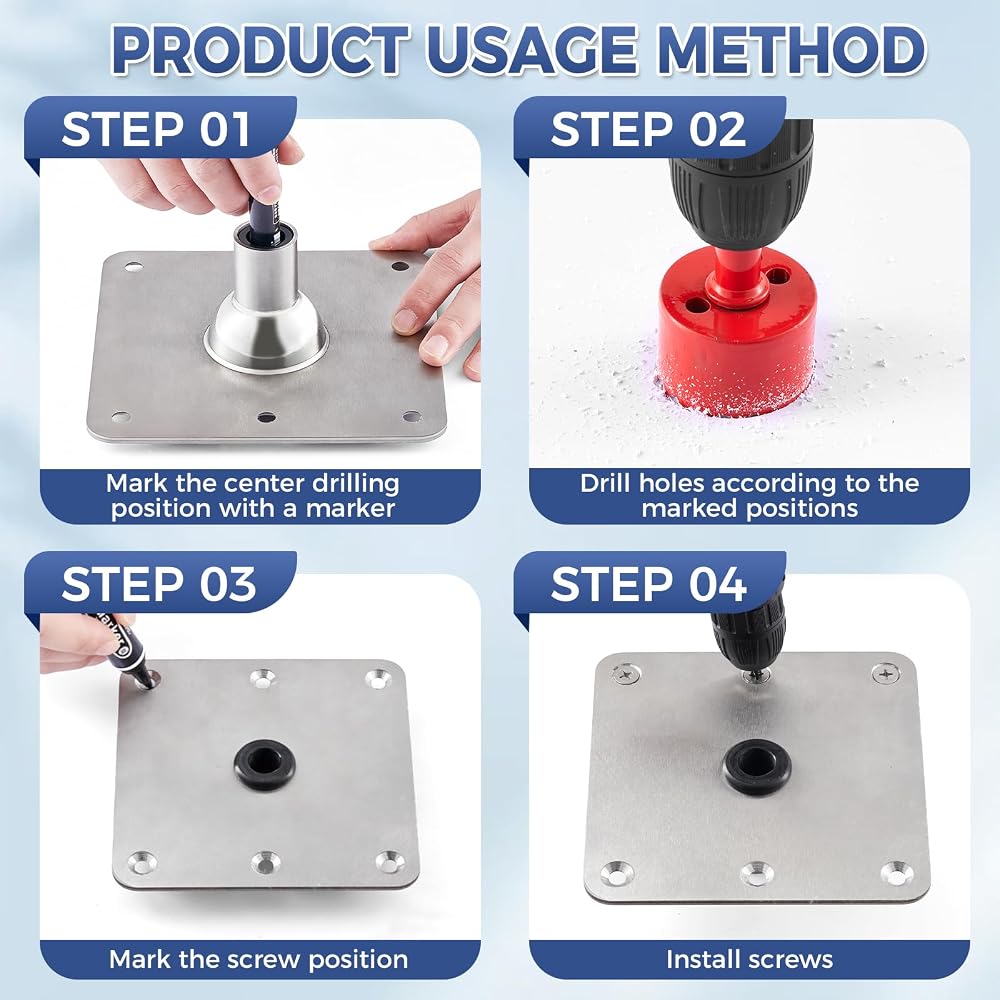 PRODUCT USAGE METHOD

STEP 01

Mark the center drilling position with a marker

STEP 02

Drill holes according to the marked positions

STEP 03

Mark the screw position

STEP 04

Install screws