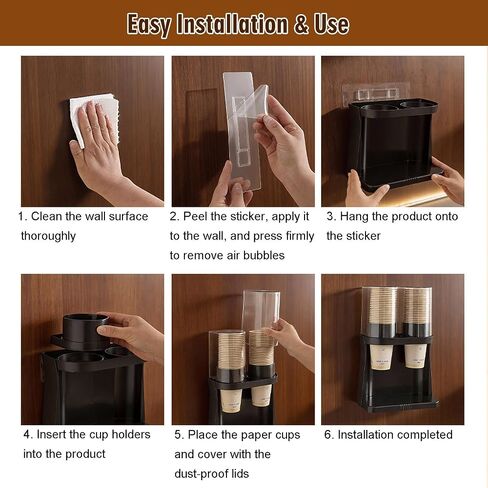 Easy Installation & Use

1. Clean the wall surface thoroughly

2. Peel the sticker, apply it to the wall, and press firmly to remove air bubbles

3. Hang the product onto the sticker

4. Insert the cup holders into the product

5. Place the paper cups and cover with the dust-proof lids

6. Installation completed