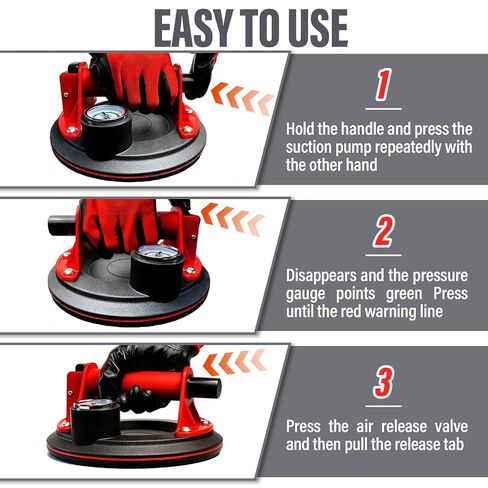 EASY TO USE

1

Hold the handle and press the suction pump repeatedly with the other hand

2

Disappears and the pressure gauge points green Press until the red warning line

3

Press the air release valve and then pull the release tab