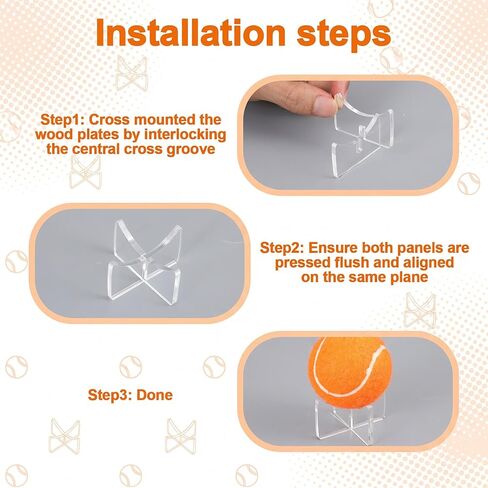 Installation steps

Step1: Cross mounted the wood plates by interlocking the central cross groove

Step2: Ensure both panels are pressed flush and aligned on the same plane

Step3: Done