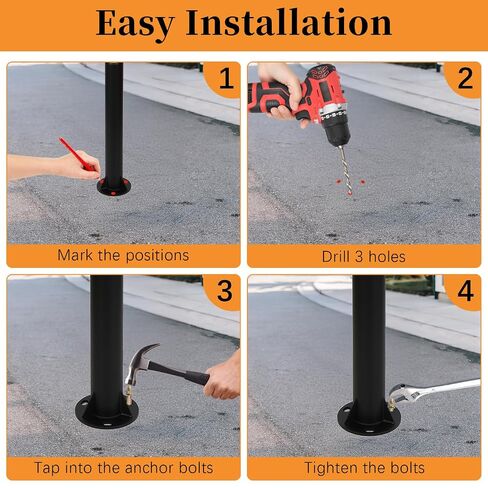 Easy Installation

1

Mark the positions

2

Drill 3 holes

3

Tap into the anchor bolts

4

Tighten the bolts