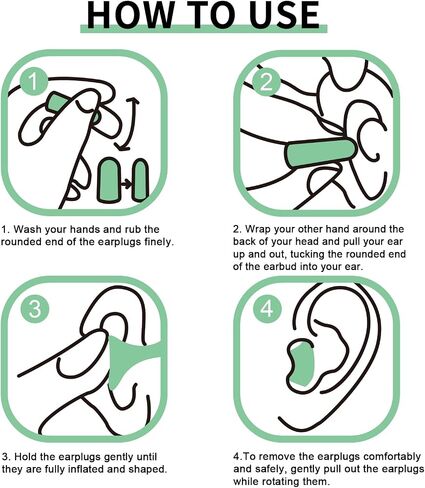 HOW TO USE

1

1. Wash your hands and rub the rounded end of the earplugs finely.

2

2. Wrap your other hand around the back of your head and pull your ear up and out, tucking the rounded end of the earbud into your ear.

3

3. Hold the earplugs gently until they are fully inflated and shaped.

4

4.To remove the earplugs comfortably and safely, gently pull out the earplugs while rotating them.