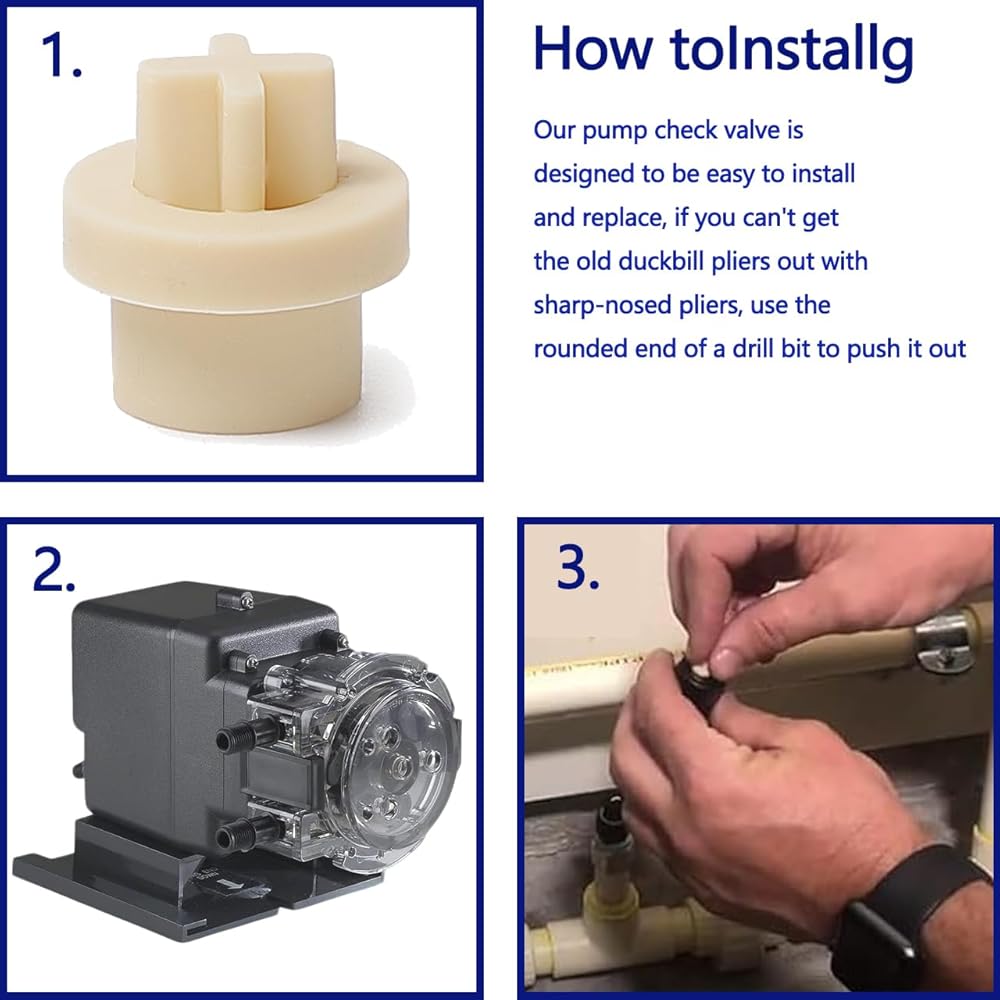 1.

How toInstallg

Our pump check valve is designed to be easy to install and replace, if you can't get the old duckbill pliers out with sharp-nosed pliers, use the rounded end of a drill bit to push it out

2.

3.