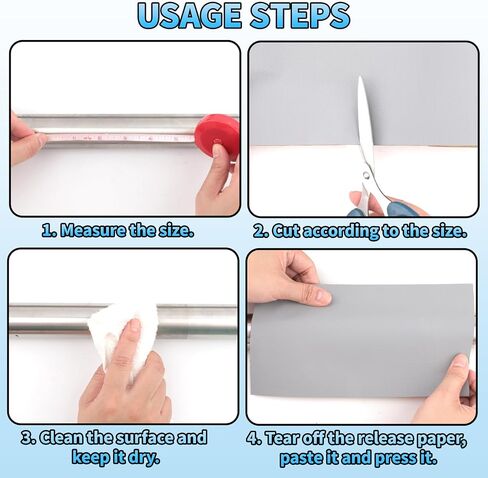 USAGE STEPS

1. Measure the size.

2. Cut according to the size.

3. Clean the surface and keep it dry.

4. Tear off the release paper, paste it and press it.