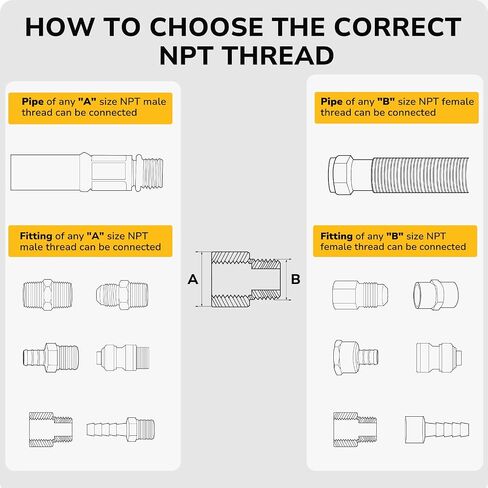 HOW TO CHOOSE THE CORRECT NPT THREAD

Pipe of any "A" size NPT male thread can be connected

Fitting of any "A" size NPT male thread can be connected

A

B

Pipe of any "B" size NPT female thread can be connected

Fitting of any "B" size NPT female thread can be connected