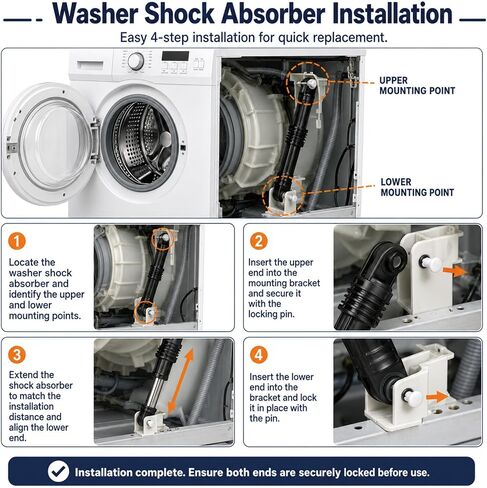 Washer Shock Absorber Installation

Easy 4-step installation for quick replacement.

UPPER MOUNTING POINT

LOWER MOUNTING POINT

1

Locate the washer shock absorber and identify the upper and lower mounting points.

2

Insert the upper end into the mounting bracket and secure it with the locking pin.

3

Extend the shock absorber to match the installation distance and align the lower end.

4

Insert the lower end into the bracket and lock it in place with the pin.

Installation complete. Ensure both ends are securely locked before use.