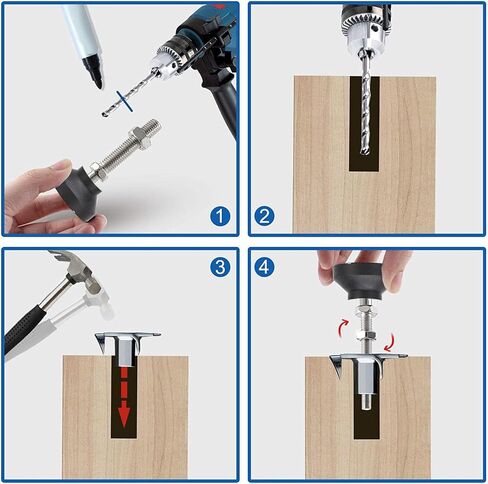 1

2

3

4