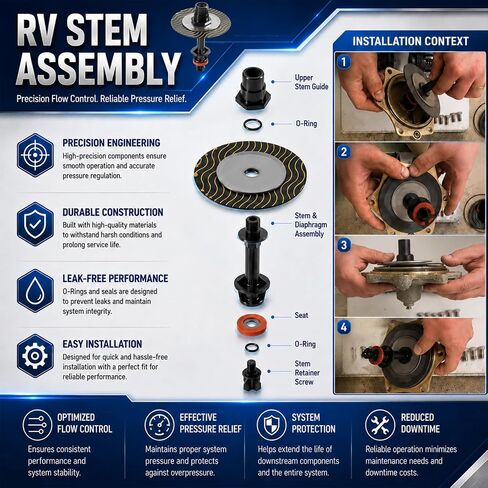 RV STEM ASSEMBLY

Precision Flow Control. Reliable Pressure Relief.

PRECISION ENGINEERING
High-precision components ensure smooth operation and accurate pressure regulation.

DURABLE CONSTRUCTION
Built with high-quality materials to withstand harsh conditions and prolong service life.

LEAK-FREE PERFORMANCE
O-Rings and seals are designed to prevent leaks and maintain system integrity.

EASY INSTALLATION
Designed for quick and hassle-free installation with a perfect fit for reliable performance.

Upper Stem Guide

O-Ring

Stem & Diaphragm Assembly

Seat

O-Ring

Stem Retainer Screw

INSTALLATION CONTEXT

1

2

3

4

OPTIMIZED FLOW CONTROL
Ensures consistent performance and system stability.

EFFECTIVE PRESSURE RELIEF
Maintains proper system pressure and protects against overpressure.

SYSTEM PROTECTION
Helps extend the life of downstream components and the entire system.

REDUCED DOWNTIME
Reliable operation minimizes maintenance needs and downtime costs.