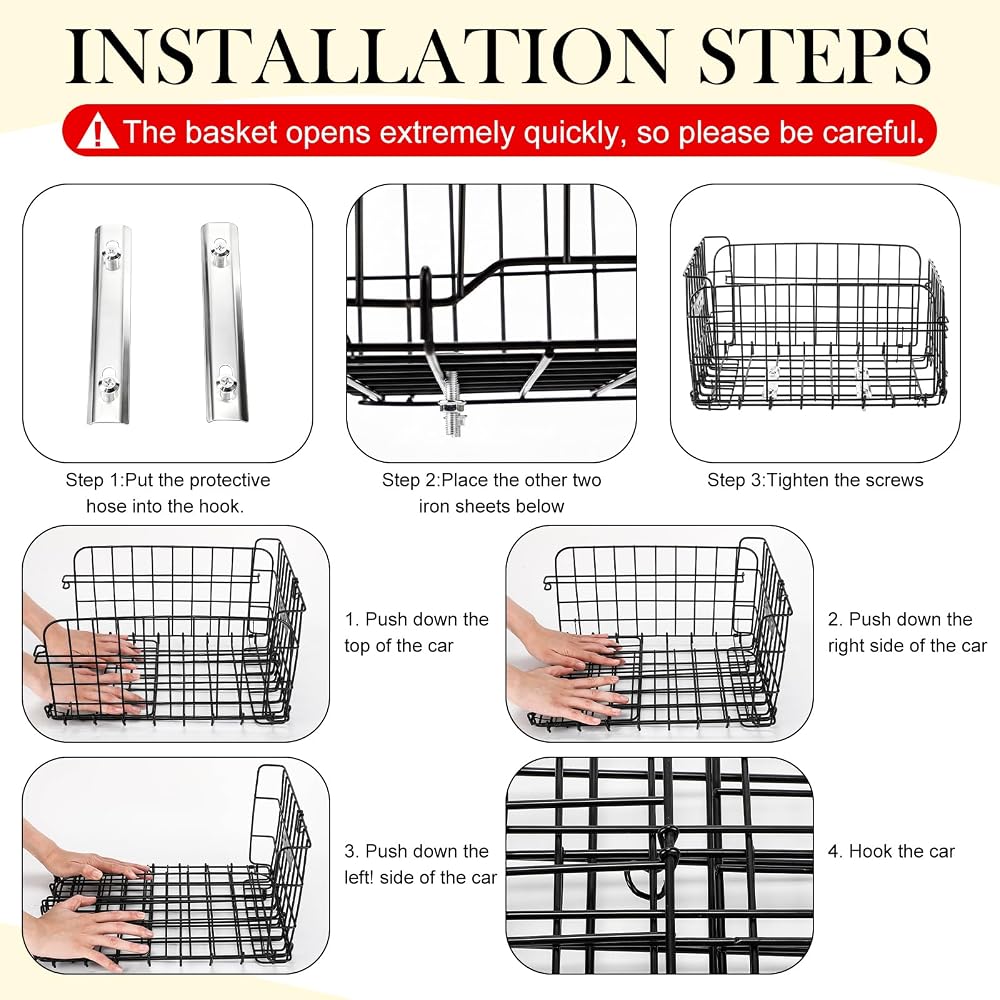 INSTALLATION STEPS

The basket opens extremely quickly, so please be careful.

Step 1:Put the protective hose into the hook.

Step 2:Place the other two iron sheets below

Step 3:Tighten the screws

1. Push down the top of the car

2. Push down the right side of the car

3. Push down the left! side of the car

4. Hook the car