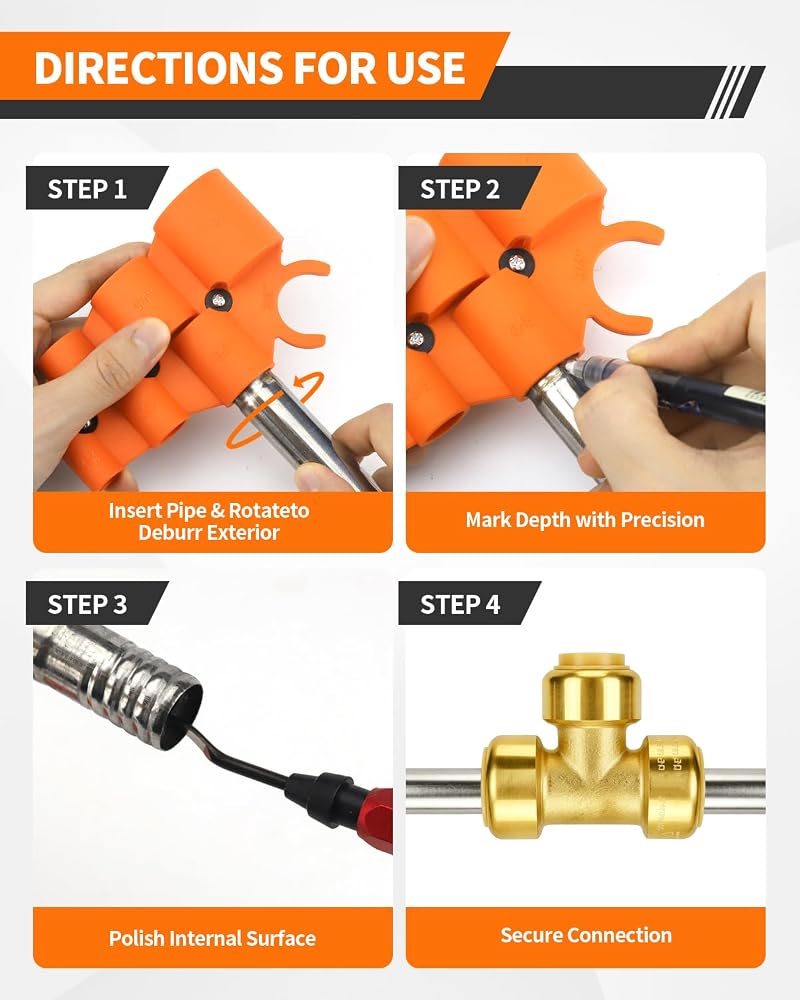 DIRECTIONS FOR USE

STEP 1

Insert Pipe & Rotateto Deburr Exterior

STEP 2

Mark Depth with Precision

STEP 3

Polish Internal Surface

STEP 4

Secure Connection