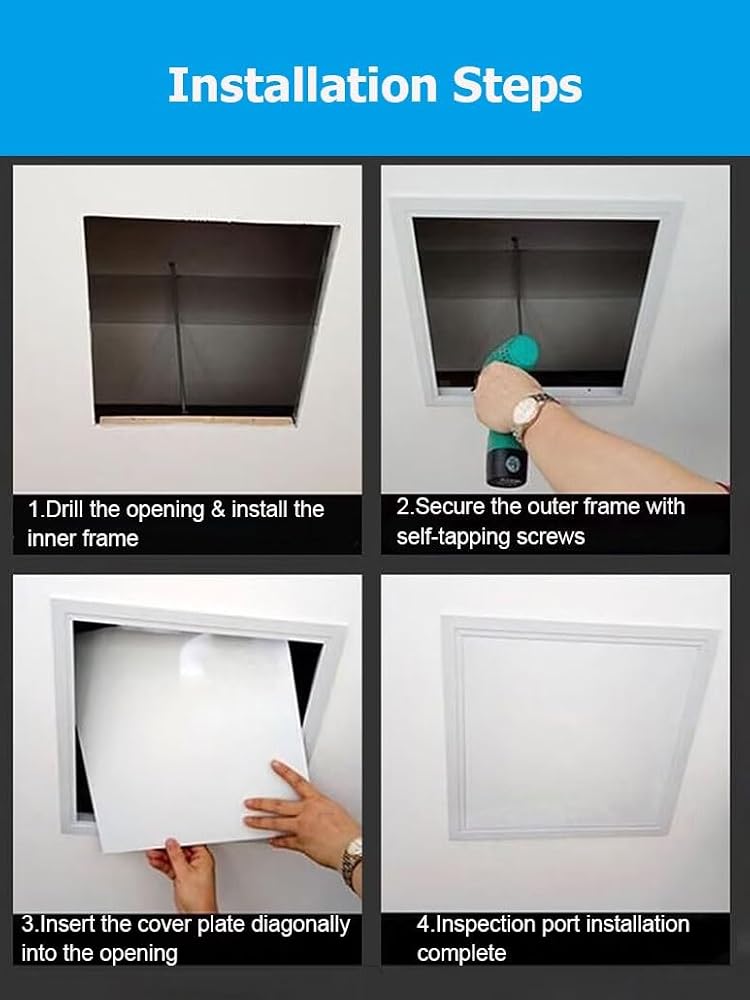 Installation Steps

1.Drill the opening & install the inner frame

2.Secure the outer frame with self-tapping screws

3.Insert the cover plate diagonally into the opening

4.Inspection port installation complete