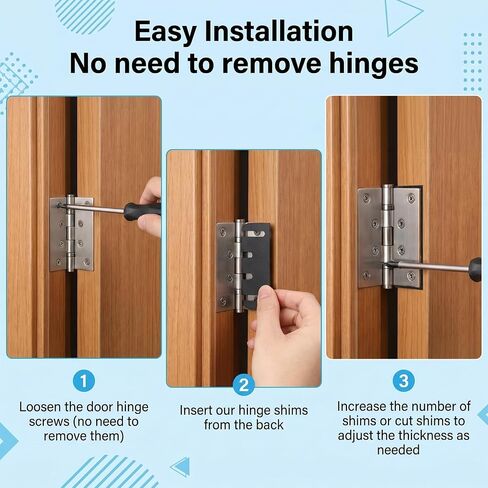 Easy Installation
No need to remove hinges

1
Loosen the door hinge screws (no need to remove them)

2
Insert our hinge shims from the back

3
Increase the number of shims or cut shims to adjust the thickness as needed