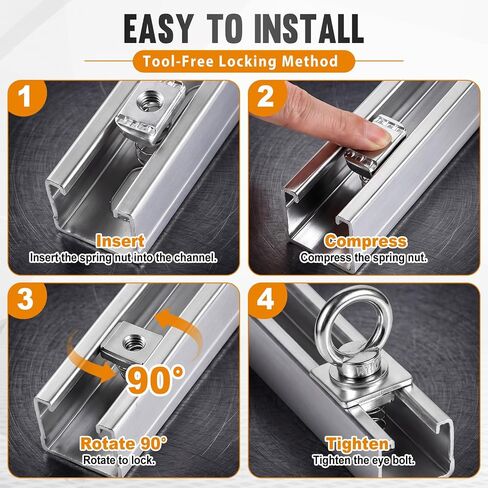 EASY TO INSTALL

Tool-Free Locking Method

1

Insert

Insert the spring nut into the channel.

2

Compress

Compress the spring nut.

3

90°

Rotate 90°

Rotate to lock.

4

Tighten

Tighten the eye bolt.