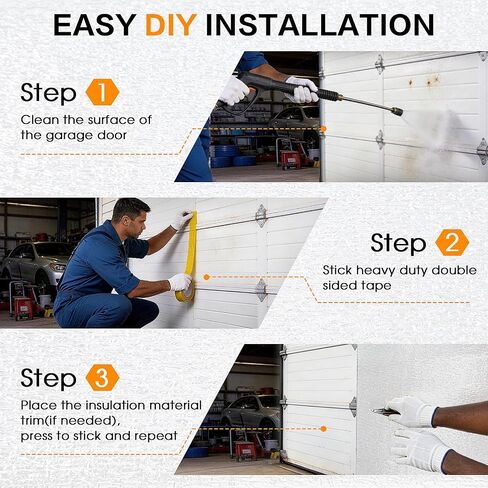 EASY DIY INSTALLATION

Step 1
Clean the surface of the garage door

Step 2
Stick heavy duty double sided tape

Step 3
Place the insulation material trim(if needed), press to stick and repeat