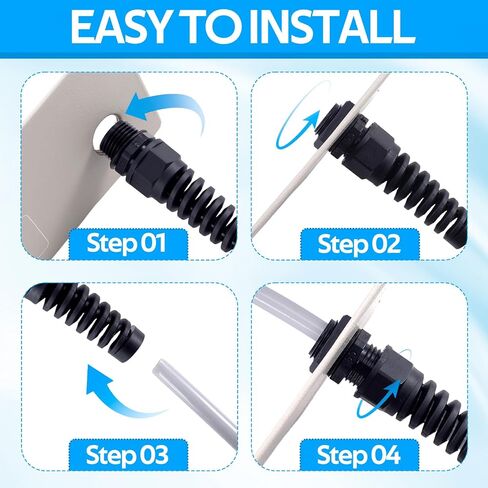 EASY TO INSTALL

Step 01

Step 02

Step 03

Step 04