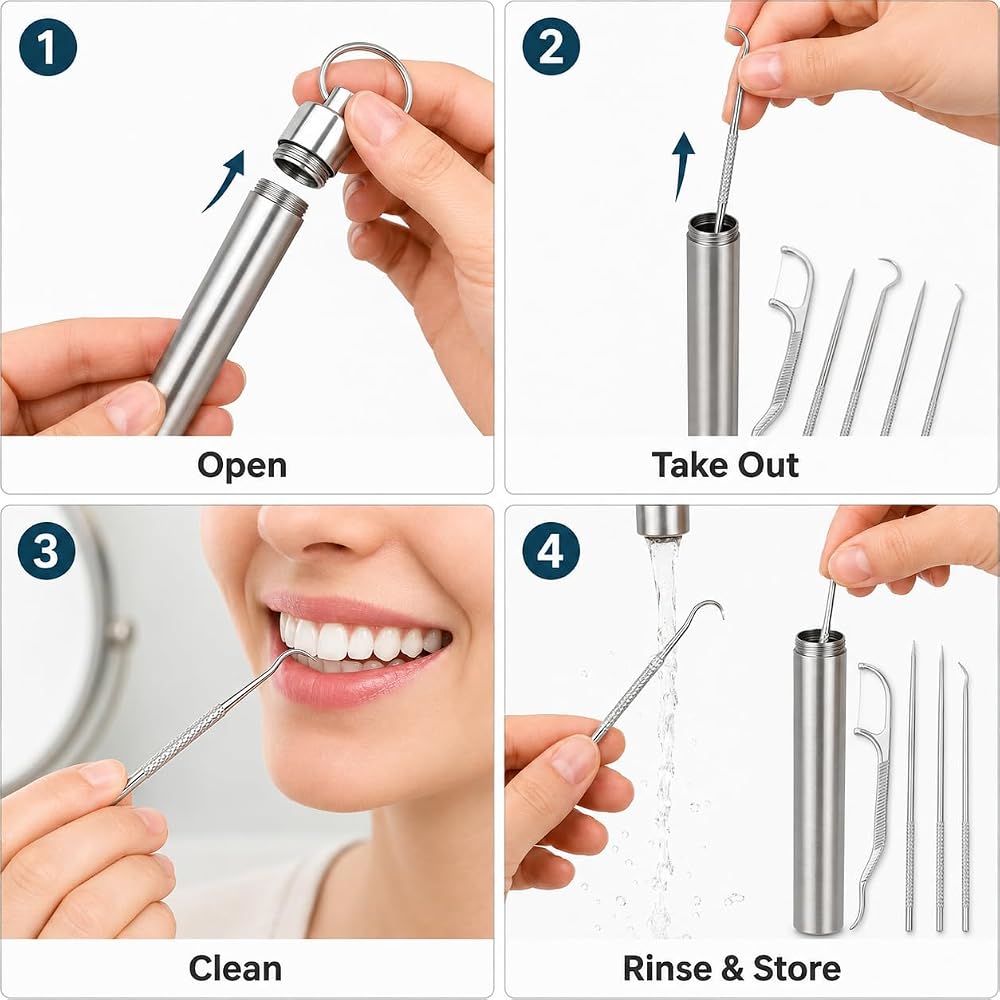 1

Open

2

Take Out

3

Clean

4

Rinse & Store