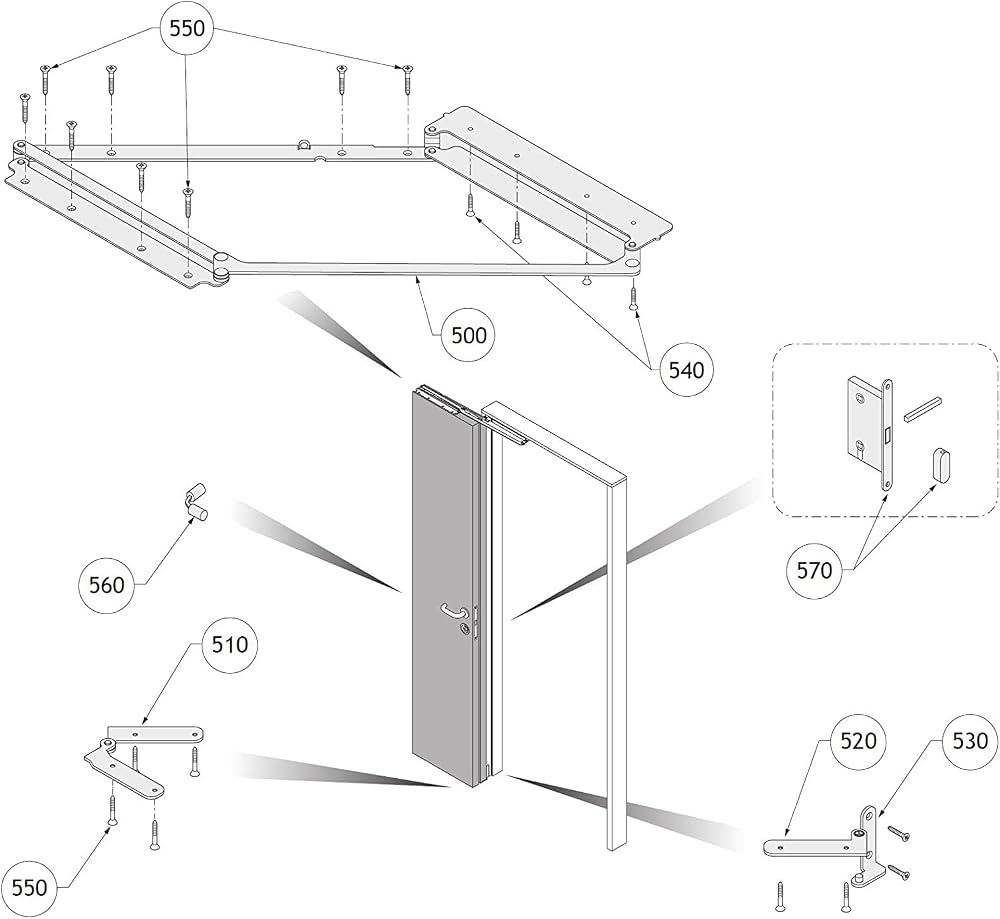 550
500
540
570
560
510
520
530
550