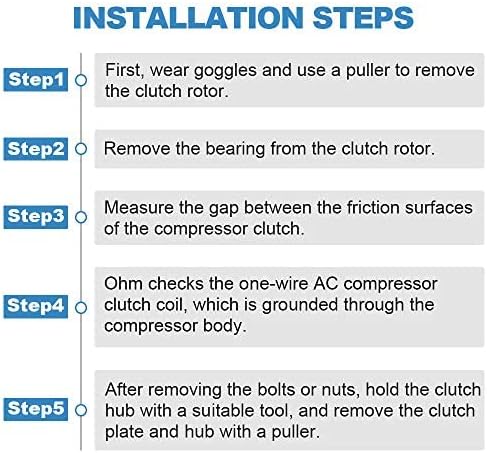 INSTALLATION STEPS

Step1
First, wear goggles and use a puller to remove the clutch rotor.

Step2
Remove the bearing from the clutch rotor.

Step3
Measure the gap between the friction surfaces of the compressor clutch.

Step4
Ohm checks the one-wire AC compressor clutch coil, which is grounded through the compressor body.

Step5
After removing the bolts or nuts, hold the clutch hub with a suitable tool, and remove the clutch plate and hub with a puller.