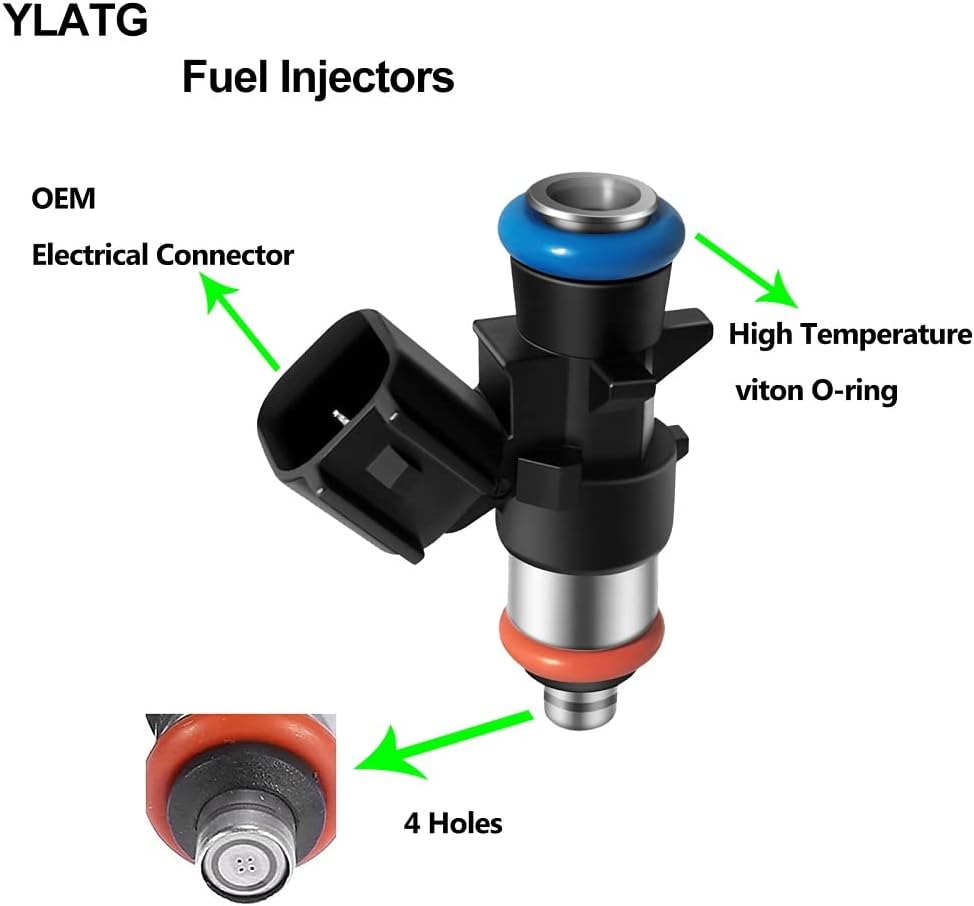 YLATG

Fuel Injectors

OEM

Electrical Connector

High Temperature

viton O-ring

4 Holes