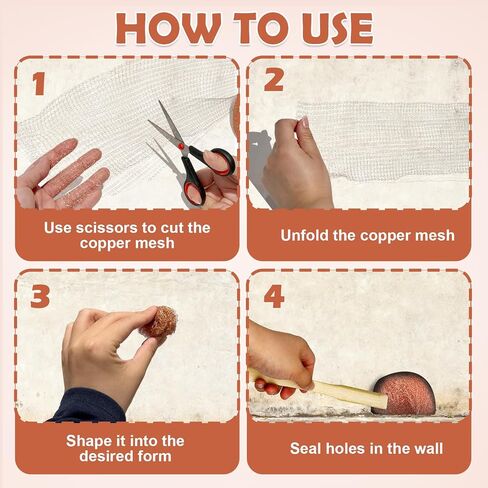 HOW TO USE

1

Use scissors to cut the copper mesh

2

Unfold the copper mesh

3

Shape it into the desired form

4

Seal holes in the wall