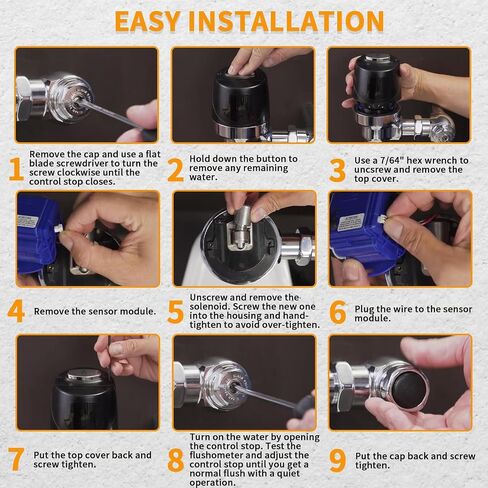 EASY INSTALLATION

1 Remove the cap and use a flat blade screwdriver to turn the screw clockwise until the control stop closes.

2 Hold down the button to remove any remaining water.

3 Use a 7/64" hex wrench to uncsrew and remove the top cover.

4 Remove the sensor module.

5 Unscrew and remove the solenoid. Screw the new one into the housing and hand-tighten to avoid over-tighten.

6 Plug the wire to the sensor module.

7 Put the top cover back and screw tighten.

8 Turn on the water by opening the control stop. Test the flushometer and adjust the control stop until you get a normal flush with a quiet operation.

9 Put the cap back and screw tighten.