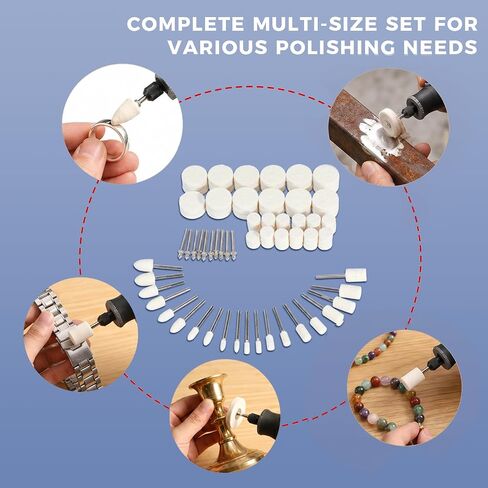 COMPLETE MULTI-SIZE SET FOR VARIOUS POLISHING NEEDS