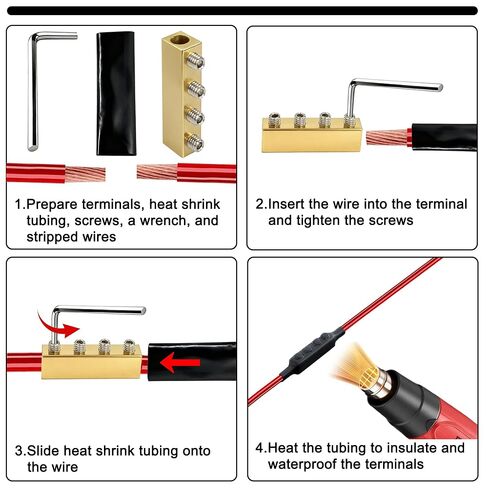 1.Prepare terminals, heat shrink tubing, screws, a wrench, and stripped wires

2.Insert the wire into the terminal and tighten the screws

3.Slide heat shrink tubing onto the wire

4.Heat the tubing to insulate and waterproof the terminals