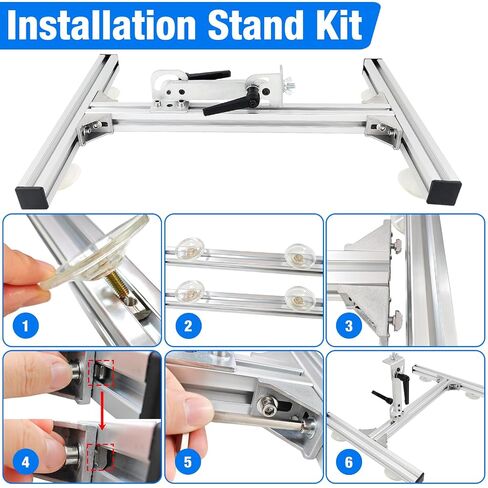 Installation Stand Kit

1

2

3

4

5

6