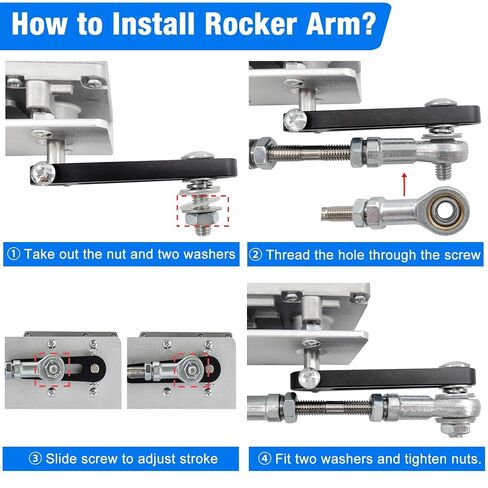 How to Install Rocker Arm?

① Take out the nut and two washers

② Thread the hole through the screw

③ Slide screw to adjust stroke

④ Fit two washers and tighten nuts.