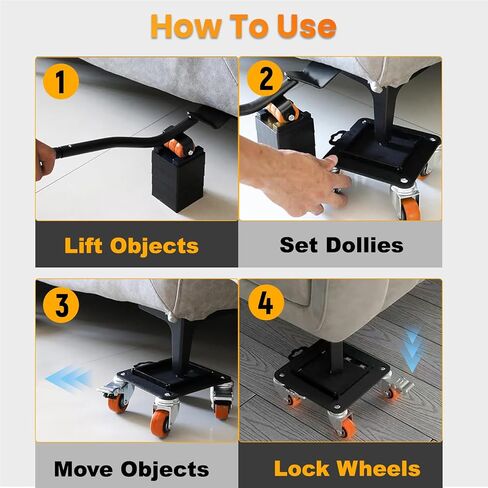 How To Use

1

Lift Objects

2

Set Dollies

3

Move Objects

4

Lock Wheels