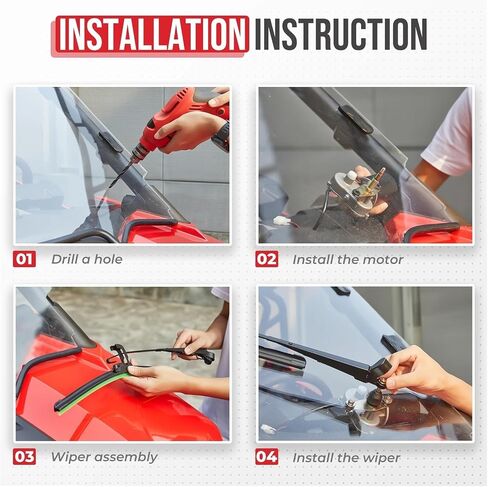 INSTALLATION INSTRUCTION

01 Drill a hole

02 Install the motor

03 Wiper assembly

04 Install the wiper