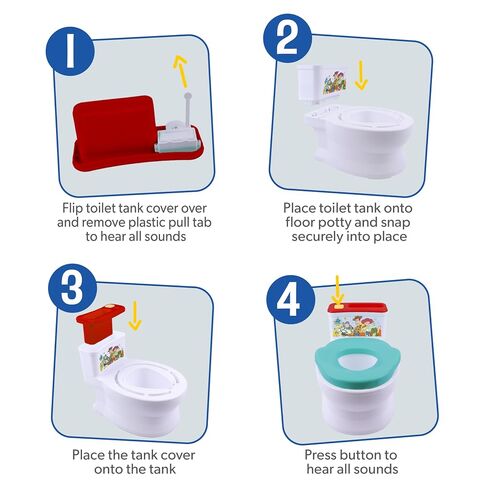 1

Flip toilet tank cover over and remove plastic pull tab to hear all sounds

2

Place toilet tank onto floor potty and snap securely into place

3

Place the tank cover onto the tank

4

Press button to hear all sounds