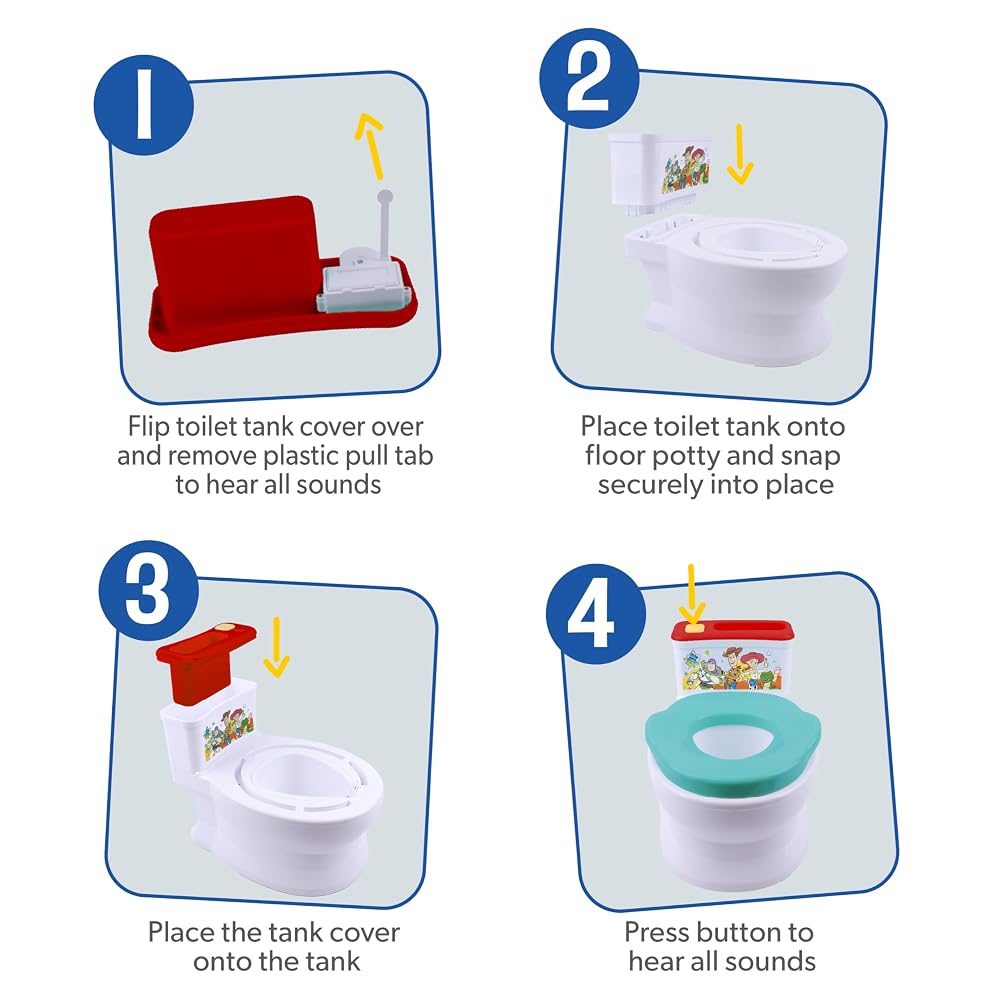 1

Flip toilet tank cover over and remove plastic pull tab to hear all sounds

2

Place toilet tank onto floor potty and snap securely into place

3

Place the tank cover onto the tank

4

Press button to hear all sounds